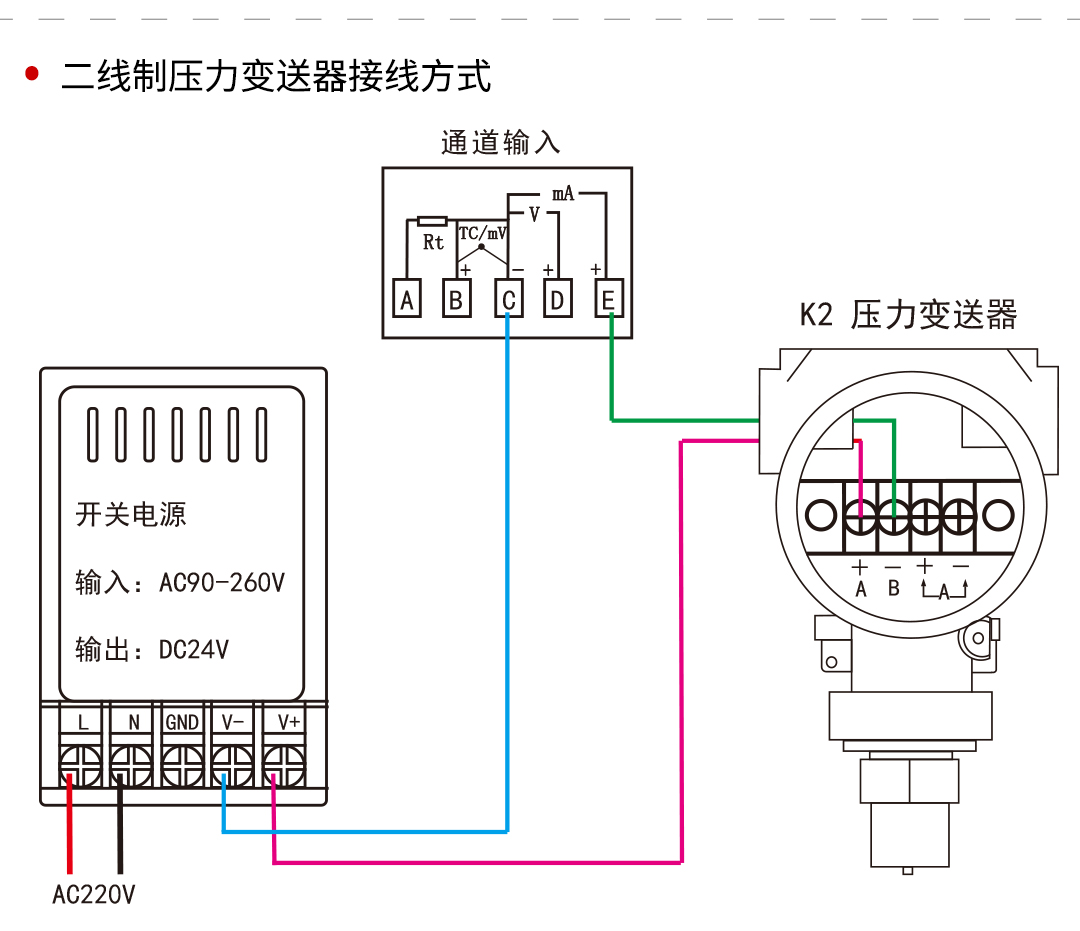 二线制压力变送器接线方式

通道输入

mA
V
Rt
TC/mV
+
−
+
+
A B C D E

K2 压力变送器

开关电源

输入：AC90-260V

输出：DC24V

L N GND V− V+

AC220V

+ − + −
A B A